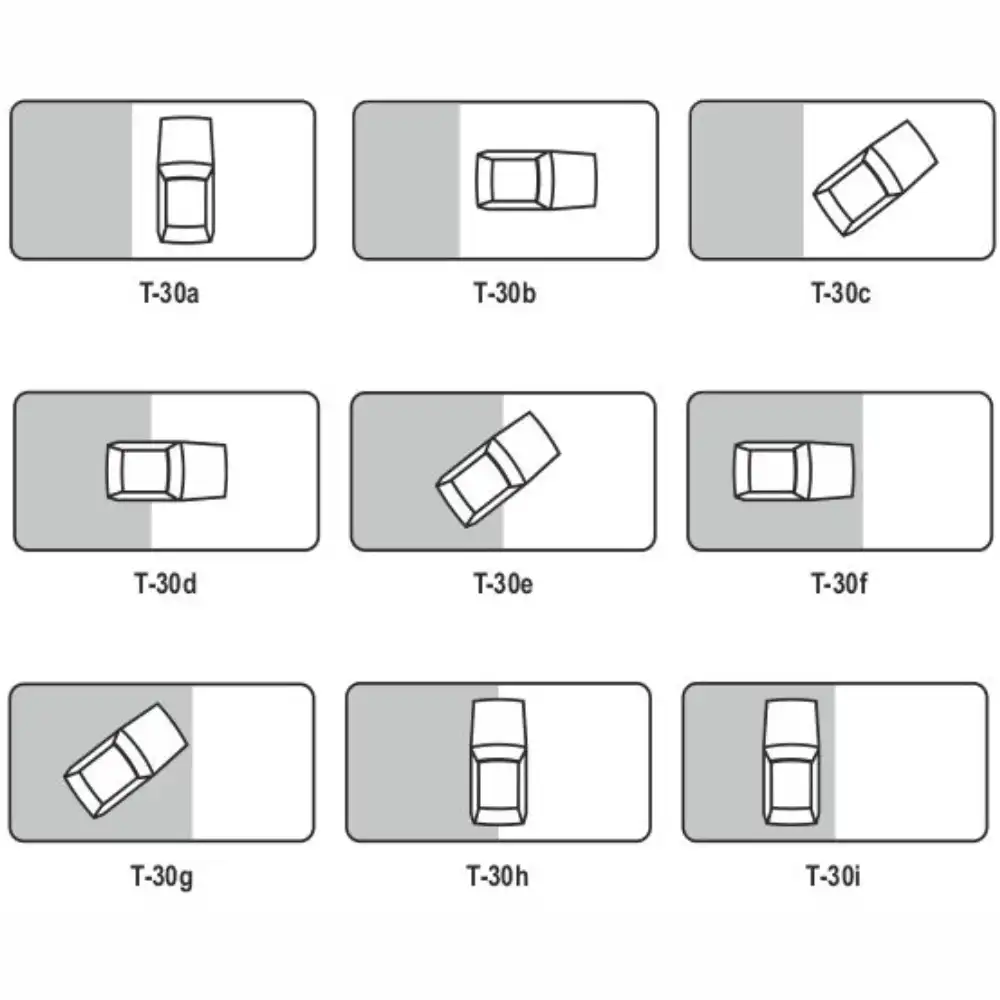 T-30a

T-30b

T-30c

T-30d

T-30e

T-30f

T-30g

T-30h

T-30i