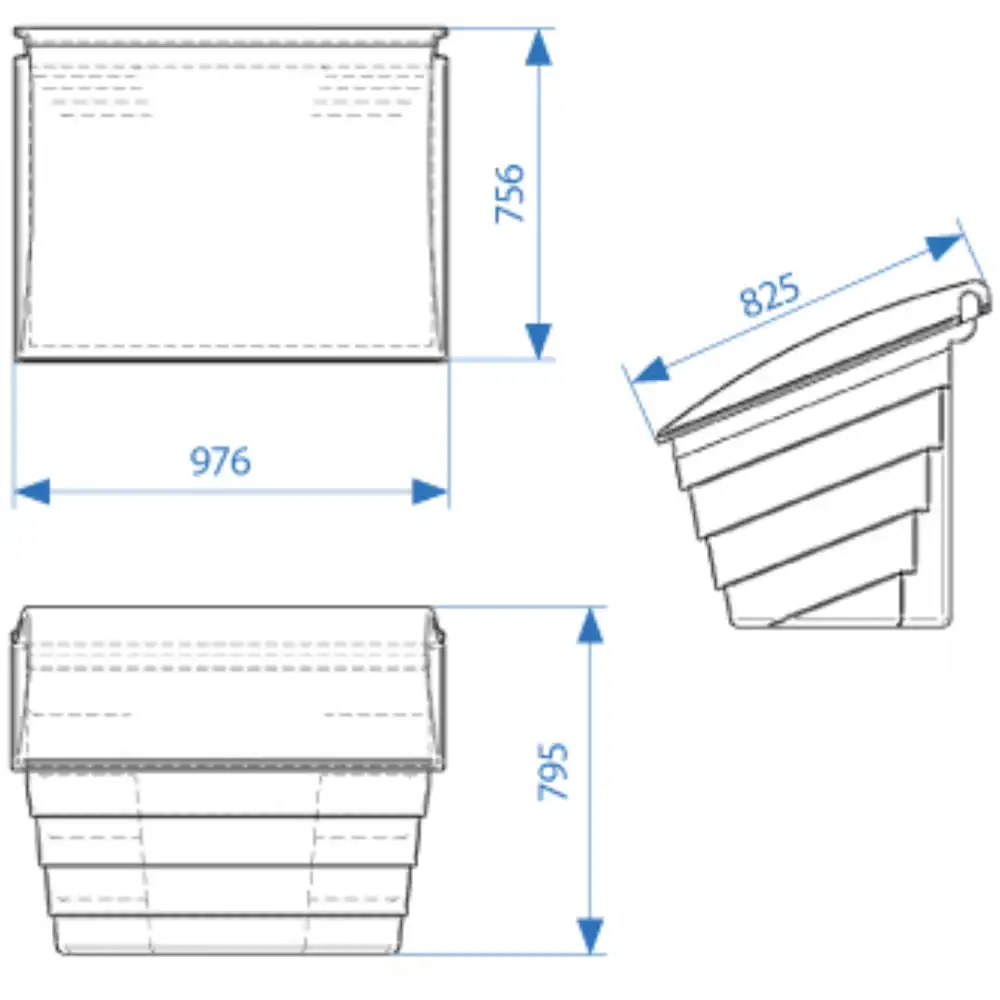 756
976
825
795